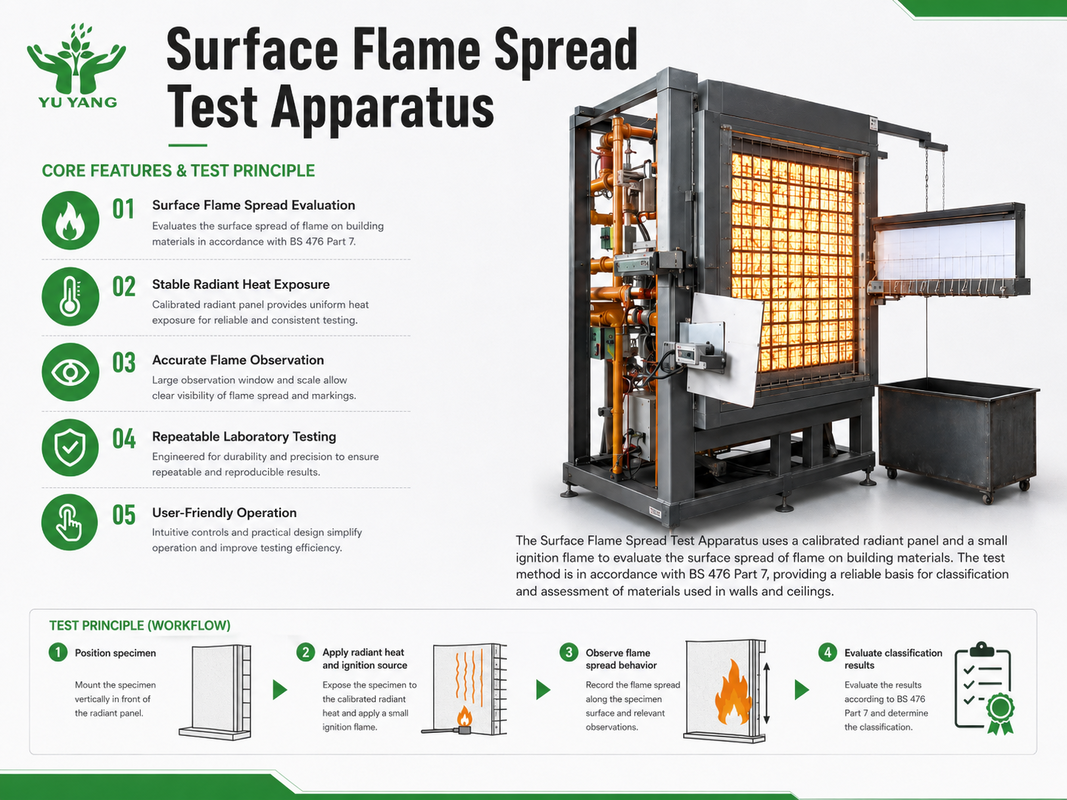 YU YANG

Surface Flame Spread Test Apparatus

CORE FEATURES & TEST PRINCIPLE

01 Surface Flame Spread Evaluation
Evaluates the surface spread of flame on building materials in accordance with BS 476 Part 7.

02 Stable Radiant Heat Exposure
Calibrated radiant panel provides uniform heat exposure for reliable and consistent testing.

03 Accurate Flame Observation
Large observation window and scale allow clear visibility of flame spread and markings.

04 Repeatable Laboratory Testing
Engineered for durability and precision to ensure repeatable and reproducible results.

05 User-Friendly Operation
Intuitive controls and practical design simplify operation and improve testing efficiency.

The Surface Flame Spread Test Apparatus uses a calibrated radiant panel and a small ignition flame to evaluate the surface spread of flame on building materials. The test method is in accordance with BS 476 Part 7, providing a reliable basis for classification and assessment of materials used in walls and ceilings.

TEST PRINCIPLE (WORKFLOW)

1 Position specimen
Mount the specimen vertically in front of the radiant panel.

2 Apply radiant heat and ignition source
Expose the specimen to the calibrated radiant heat and apply a small ignition flame.

3 Observe flame spread behavior
Record the flame spread along the specimen surface and relevant observations.

4 Evaluate classification results
Evaluate the results according to BS 476 Part 7 and determine the classification.